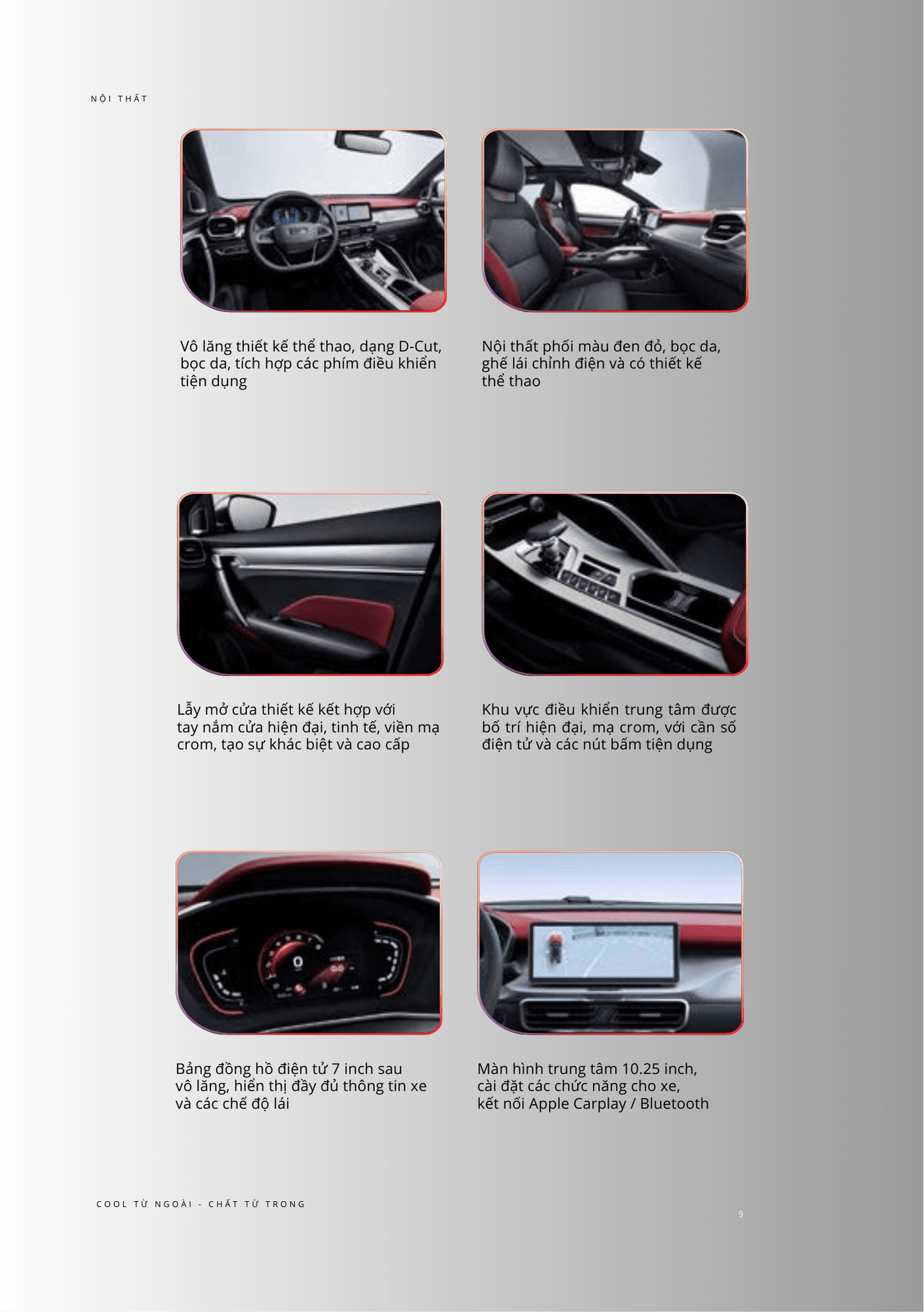 NỘI THẤT

Vô lăng thiết kế thể thao, dạng D-Cut, bọc da, tích hợp các phím điều khiển tiện dụng

Nội thất phối màu đen đỏ, bọc da, ghế lái chỉnh điện và có thiết kế thể thao

Lẫy mở cửa thiết kế kết hợp với tay nắm cửa hiện đại, tinh tế, viền mạ crom, tạo sự khác biệt và cao cấp

Khu vực điều khiển trung tâm được bố trí hiện đại, mạ crom, với cần số điện tử và các nút bấm tiện dụng

Bảng đồng hồ điện tử 7 inch sau vô lăng, hiển thị đầy đủ thông tin xe và các chế độ lái

Màn hình trung tâm 10.25 inch, cài đặt các chức năng cho xe, kết nối Apple Carplay / Bluetooth

COOL TỪ NGOÀI - CHẤT TỪ TRONG

9